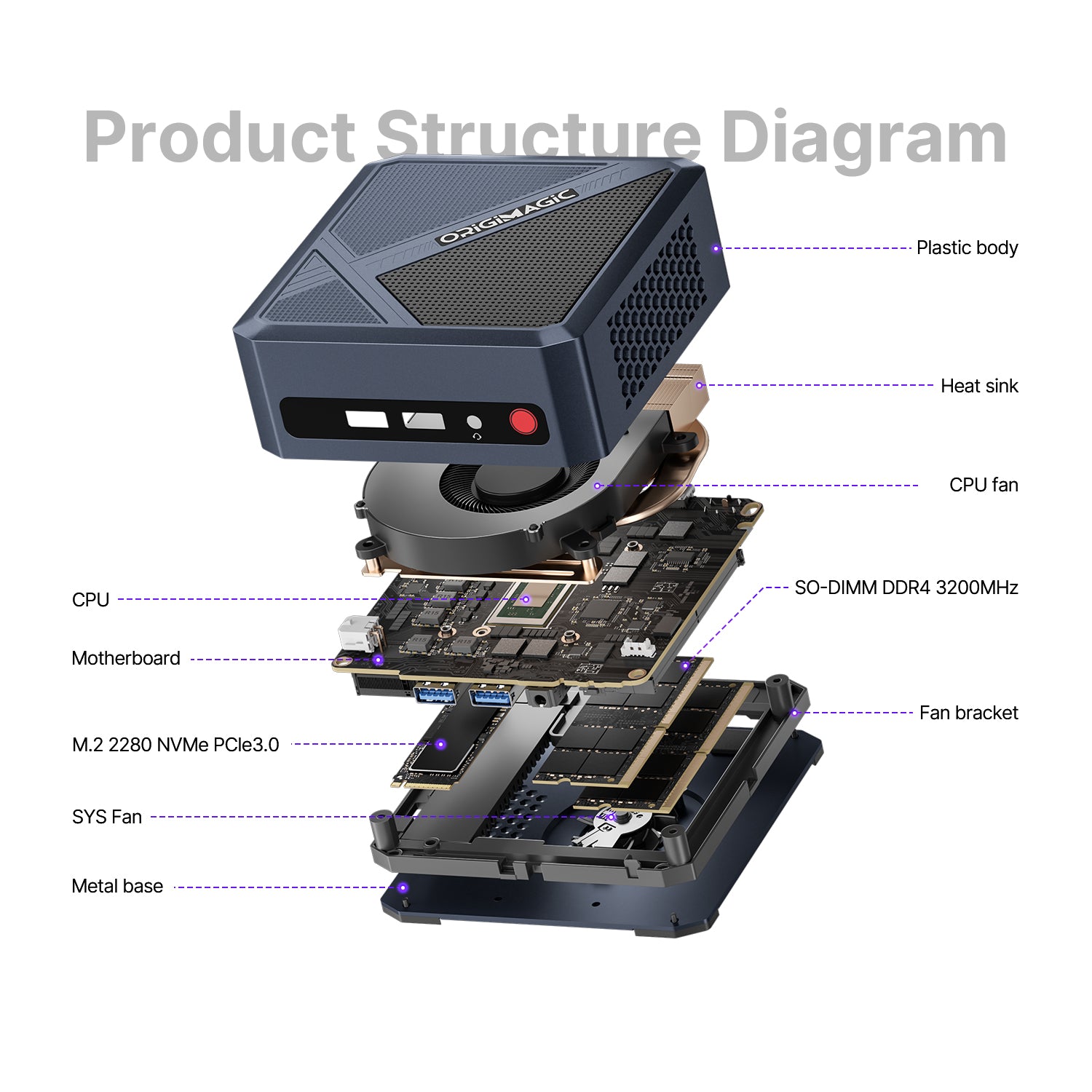 Product Structure Diagram

ORIGIMAGIC

Plastic body

Heat sink

CPU fan

SO-DIMM DDR4 3200MHz

Fan bracket

CPU

Motherboard

M.2 2280 NVMe PCIe3.0

SYS Fan

Metal base